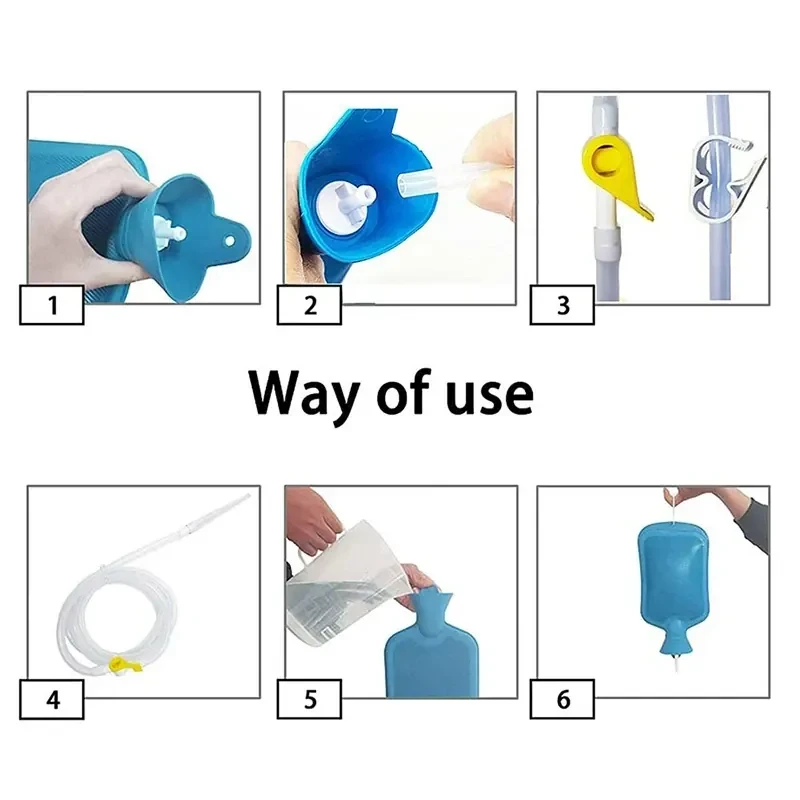 1

2

3

Way of use

4

5

6