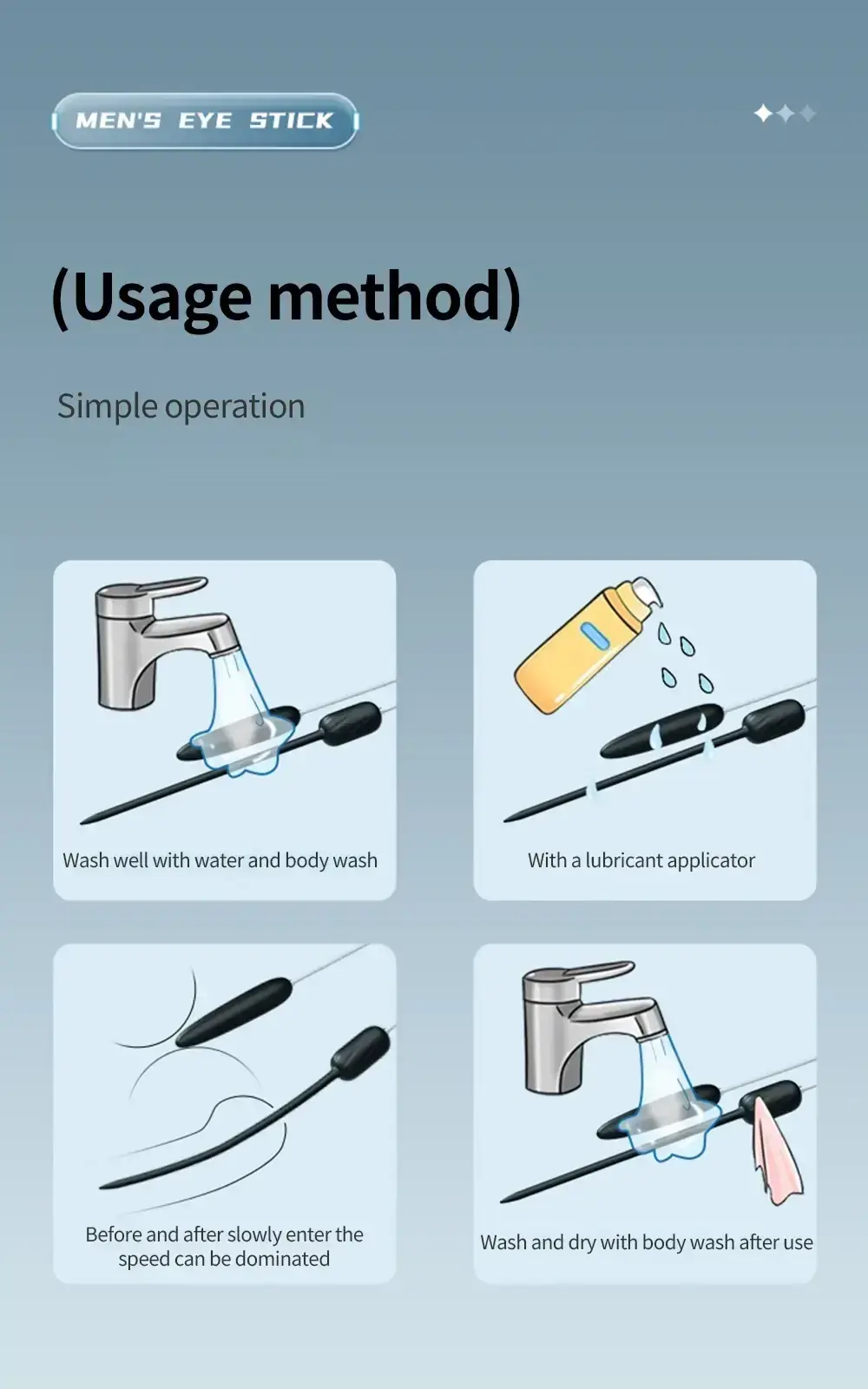 MEN'S EYE STICK

(Usage method)

Simple operation

Wash well with water and body wash

With a lubricant applicator

Before and after slowly enter the speed can be dominated

Wash and dry with body wash after use