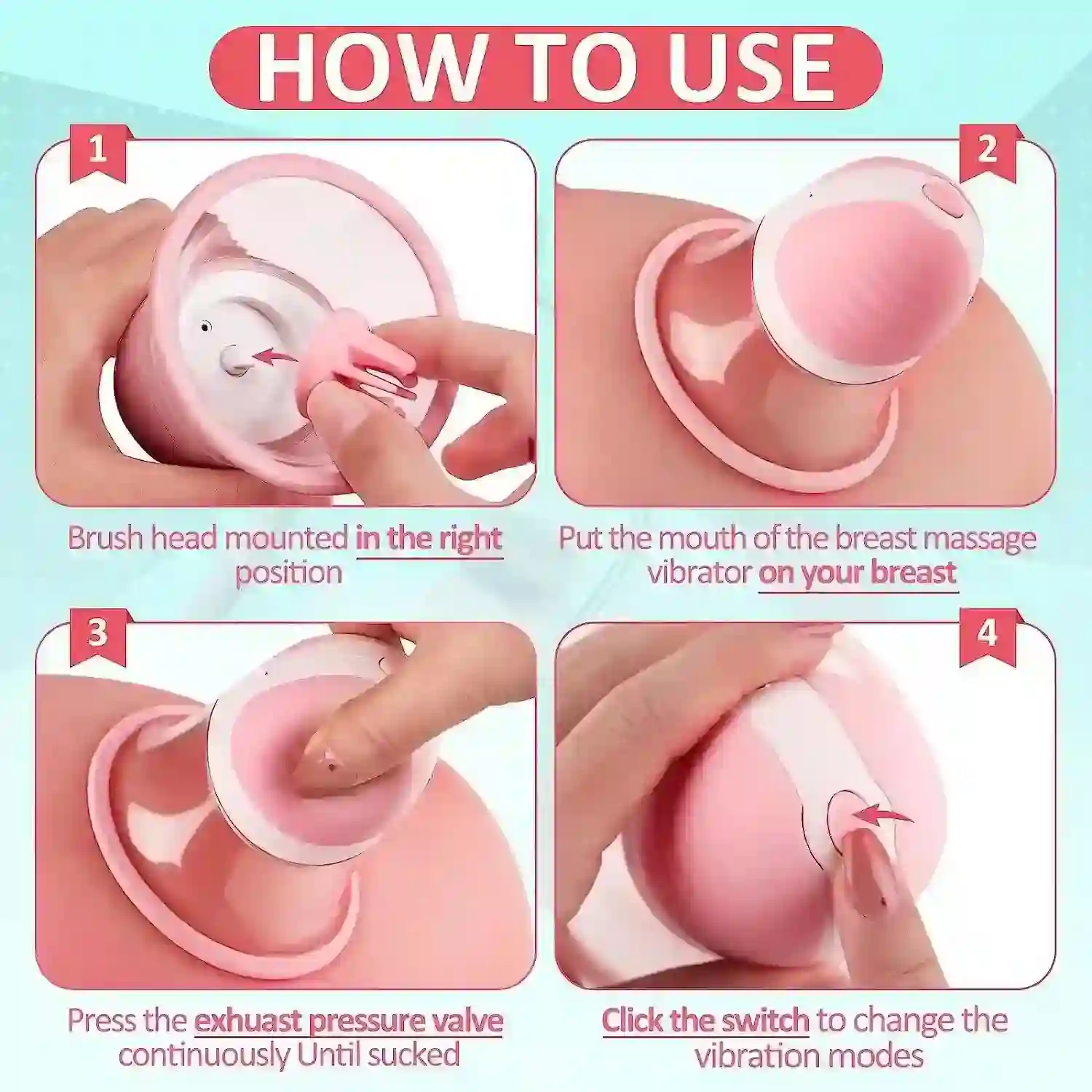 HOW TO USE

1

Brush head mounted in the right position

2

Put the mouth of the breast massage vibrator on your breast

3

Press the exhuast pressure valve continuously Until sucked

4

Click the switch to change the vibration modes