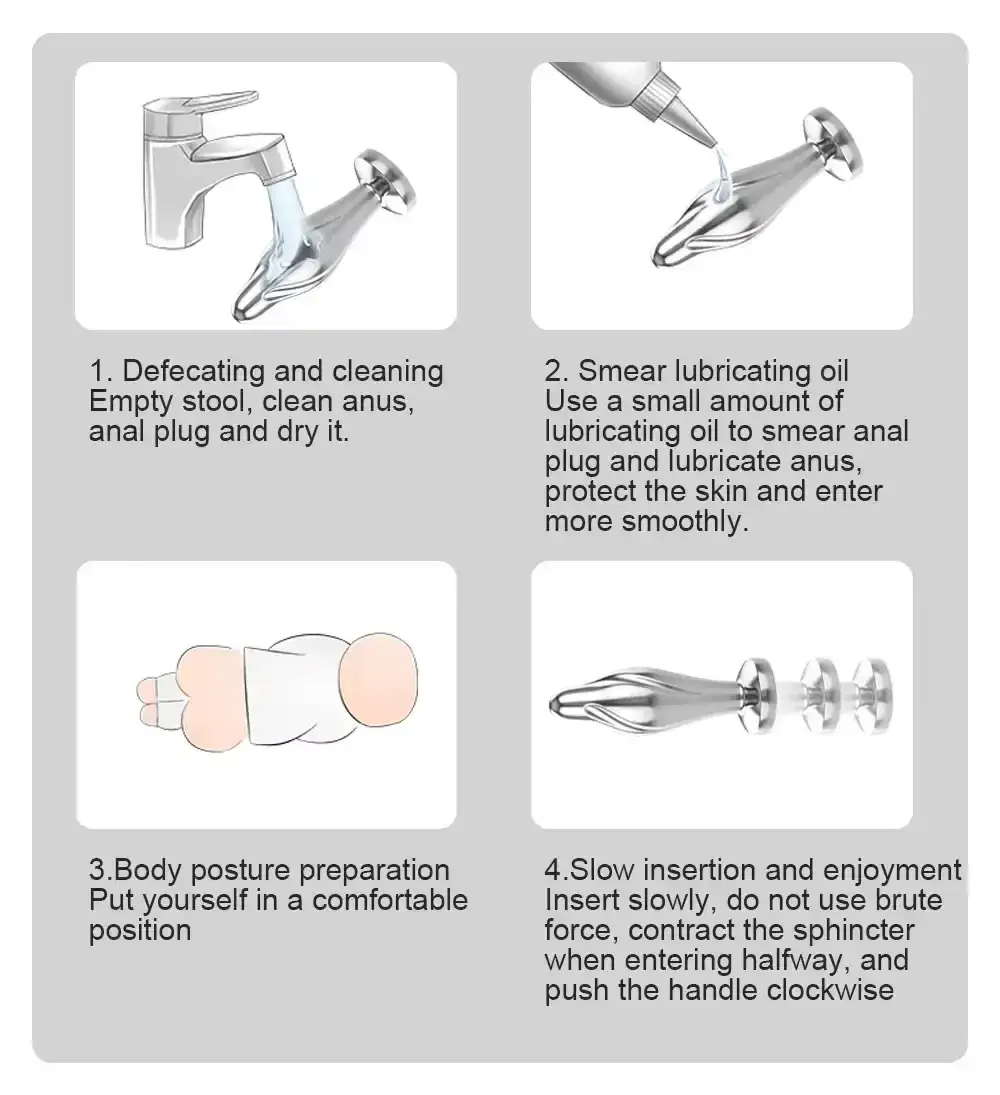 1. Defecating and cleaning
Empty stool, clean anus, anal plug and dry it.

2. Smear lubricating oil
Use a small amount of lubricating oil to smear anal plug and lubricate anus, protect the skin and enter more smoothly.

3.Body posture preparation
Put yourself in a comfortable position

4.Slow insertion and enjoyment
Insert slowly, do not use brute force, contract the sphincter when entering halfway, and push the handle clockwise