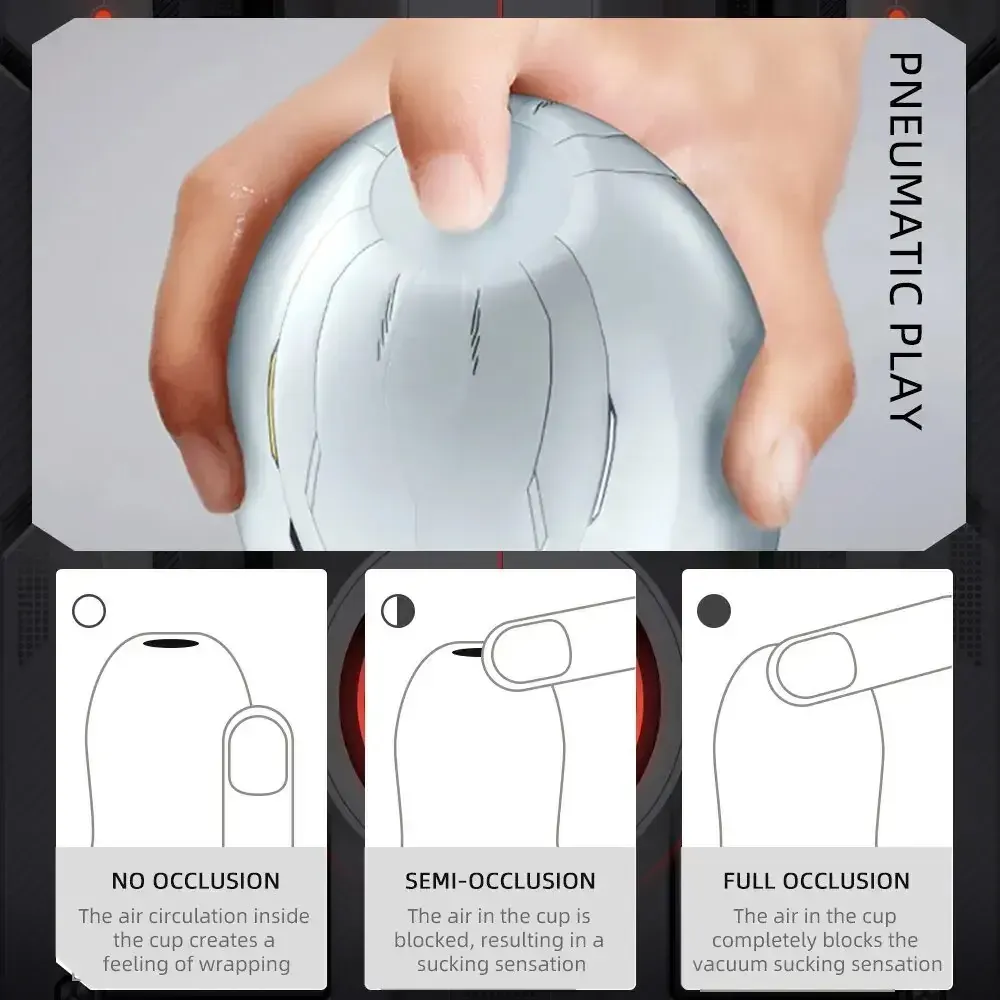 PNEUMATIC PLAY

NO OCCLUSION

The air circulation inside the cup creates a feeling of wrapping

SEMI-OCCLUSION

The air in the cup is blocked, resulting in a sucking sensation

FULL OCCLUSION

The air in the cup completely blocks the vacuum sucking sensation