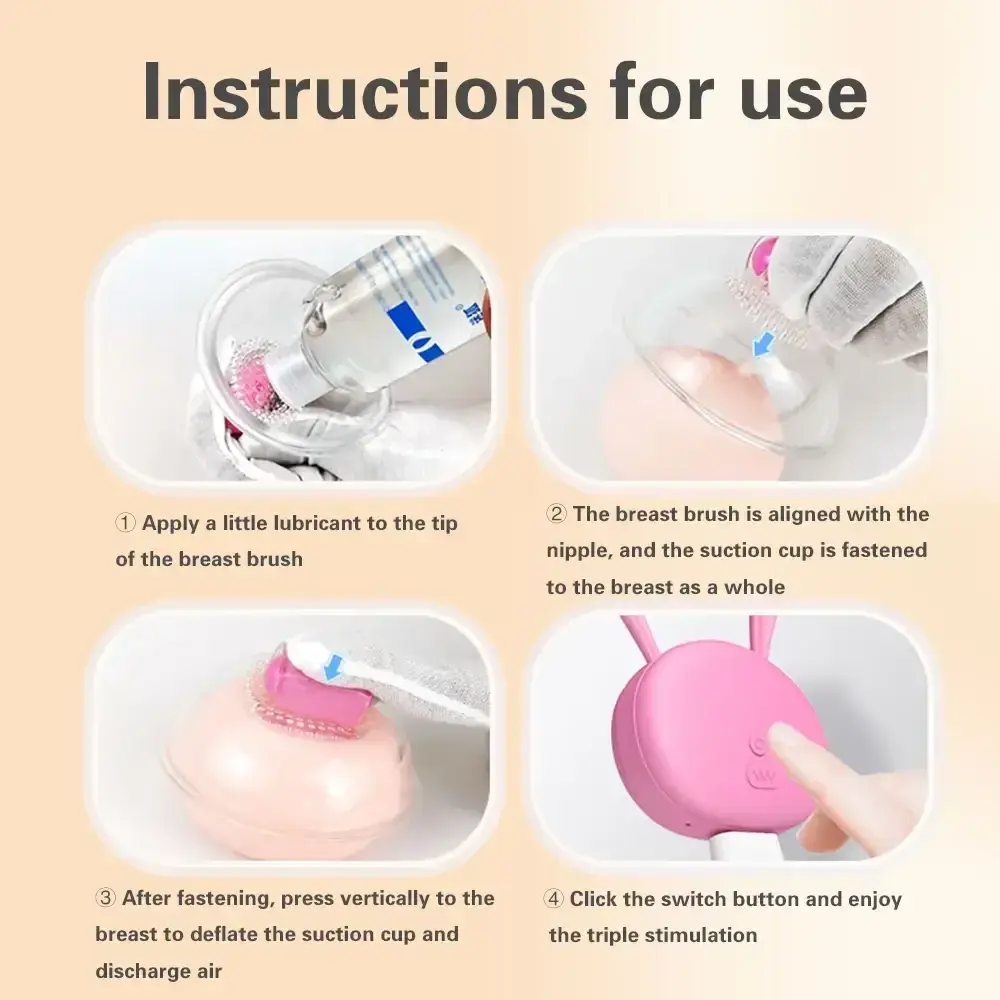 Instructions for use

① Apply a little lubricant to the tip of the breast brush

② The breast brush is aligned with the nipple, and the suction cup is fastened to the breast as a whole

③ After fastening, press vertically to the breast to deflate the suction cup and discharge air

④ Click the switch button and enjoy the triple stimulation