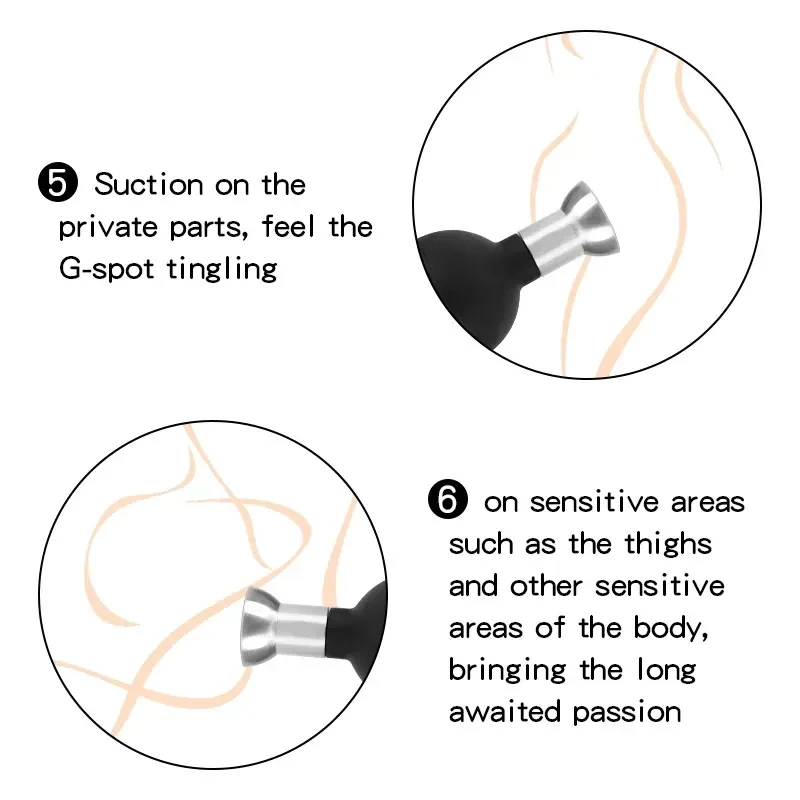 ❺ Suction on the private parts, feel the G-spot tingling

❻ on sensitive areas such as the thighs and other sensitive areas of the body, bringing the long awaited passion