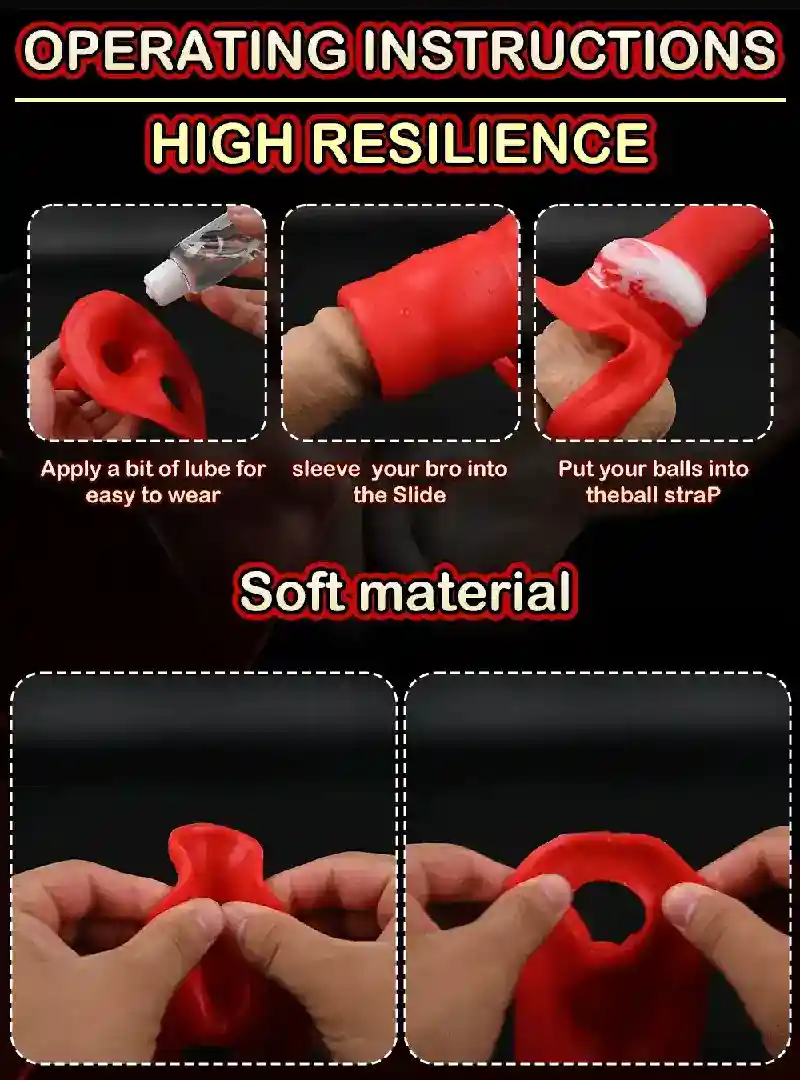 OPERATING INSTRUCTIONS

HIGH RESILIENCE

Apply a bit of lube for easy to wear

sleeve your bro into the Slide

Put your balls into theball straP

Soft material