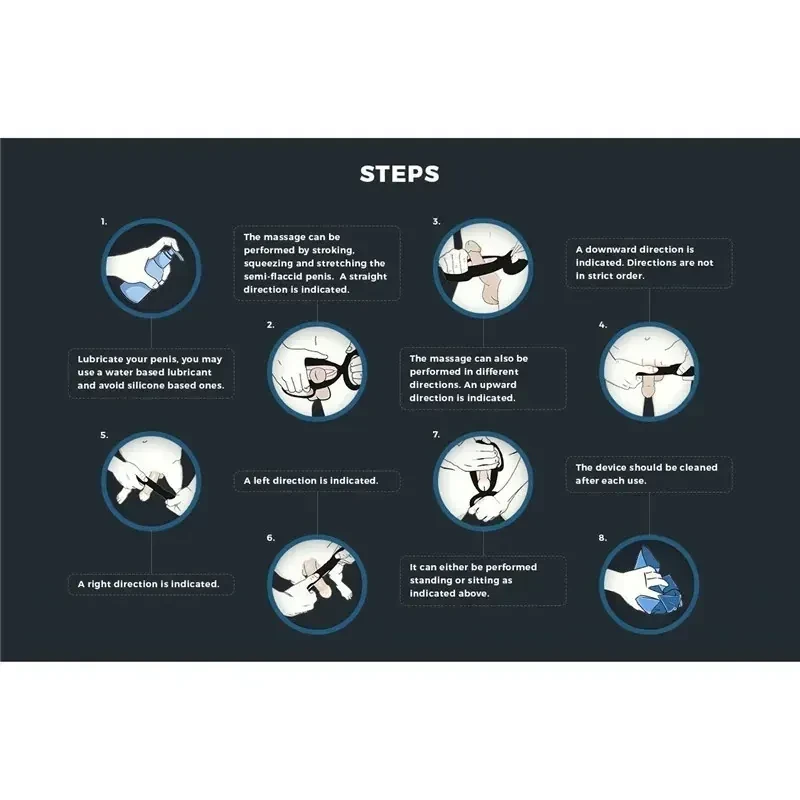 STEPS

1.

Lubricate your penis, you may use a water based lubricant and avoid silicone based ones.

The massage can be performed by stroking, squeezing and stretching the semi-flaccid penis. A straight direction is indicated.

2.

3.

The massage can also be performed in different directions. An upward direction is indicated.

A downward direction is indicated. Directions are not in strict order.

4.

5.

A right direction is indicated.

A left direction is indicated.

6.

7.

It can either be performed standing or sitting as indicated above.

The device should be cleaned after each use.

8.